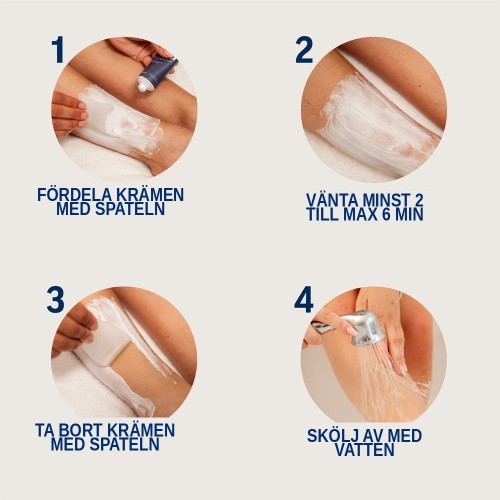 1

FÖRDELA KRÄMEN MED SPATELN

2

VÄNTA MINST 2 TILL MAX 6 MIN

3

TA BORT KRÄMEN MED SPATELN

4

SKÖLJ AV MED VATTEN